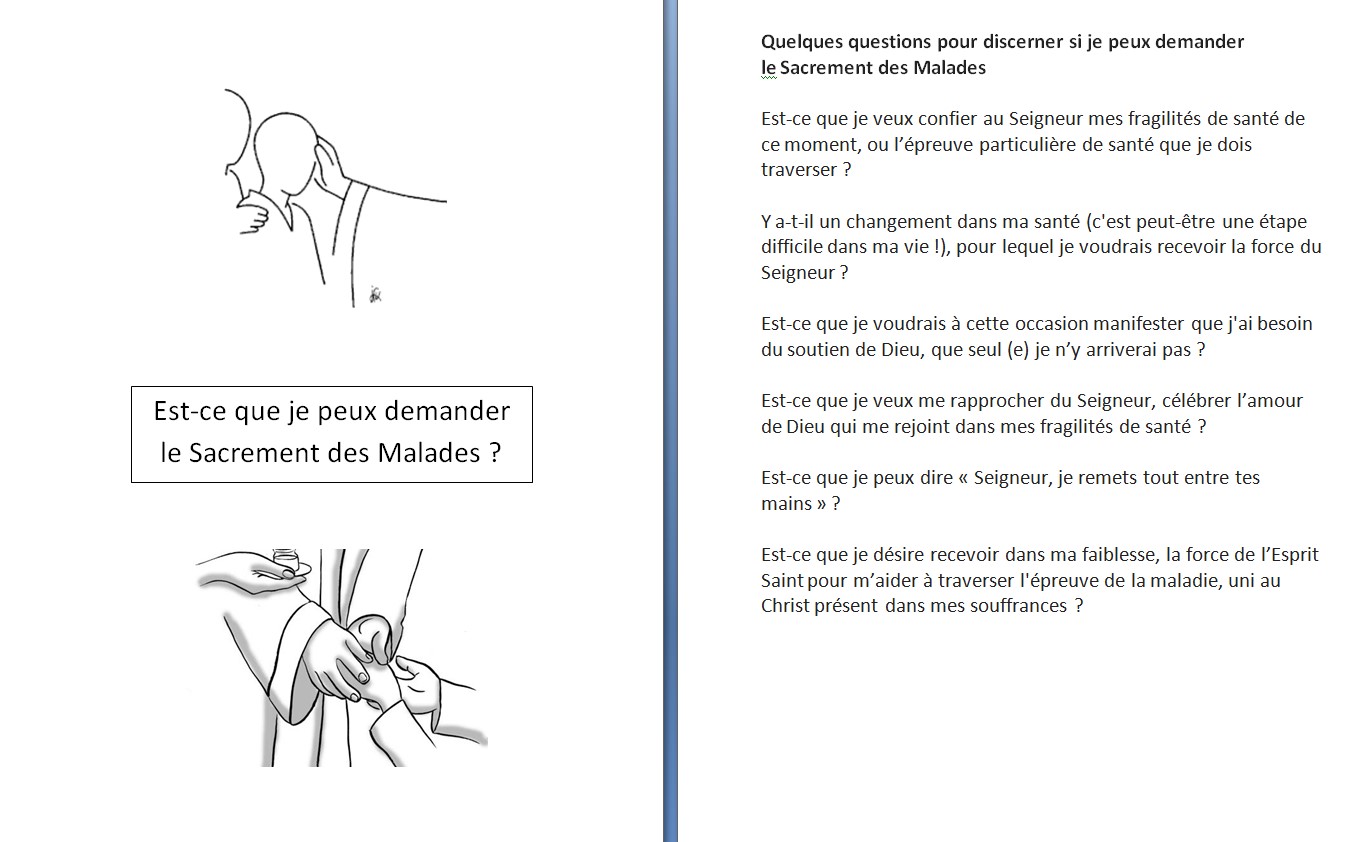 Est-ce que je peux demander le Sacrement des Malades ?

Quelques questions pour discerner si je peux demander le Sacrement des Malades

Est-ce que je veux confier au Seigneur mes fragilités de santé de ce moment, ou l'épreuve particulière de santé que je dois traverser ?

Y a-t-il un changement dans ma santé (c'est peut-être une étape difficile dans ma vie !), pour lequel je voudrais recevoir la force du Seigneur ?

Est-ce que je voudrais à cette occasion manifester que j'ai besoin du soutien de Dieu, que seul (e) je n'y arriverai pas ?

Est-ce que je veux me rapprocher du Seigneur, célébrer l'amour de Dieu qui me rejoint dans mes fragilités de santé ?

Est-ce que je peux dire « Seigneur, je remets tout entre tes mains » ?

Est-ce que je désire recevoir dans ma faiblesse, la force de l'Esprit Saint pour m'aider à traverser l'épreuve de la maladie, uni au Christ présent dans mes souffrances ?